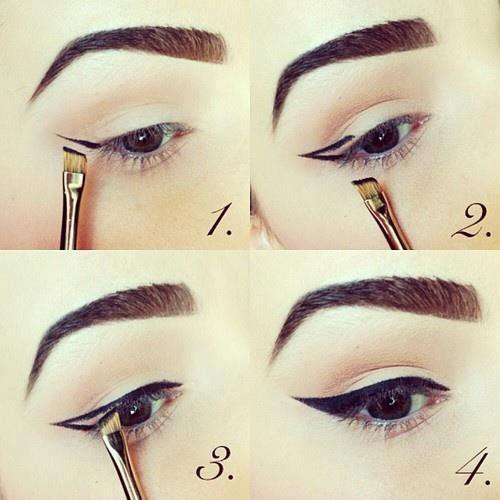 1.

2.

3.

4.